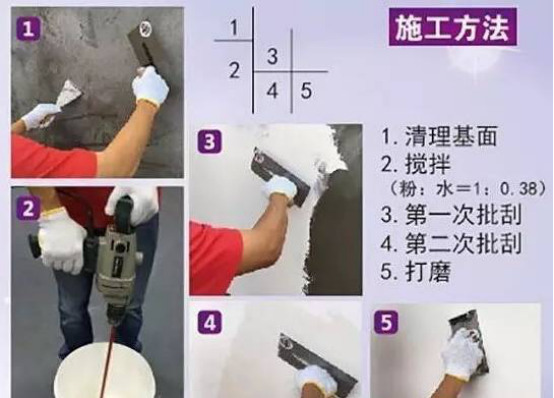 1

1
2
3
4
5

施工方法

2

3

1. 清理基面
2. 搅拌
（粉：水＝1：0.38）
3. 第一次批刮
4. 第二次批刮
5. 打磨

4

5