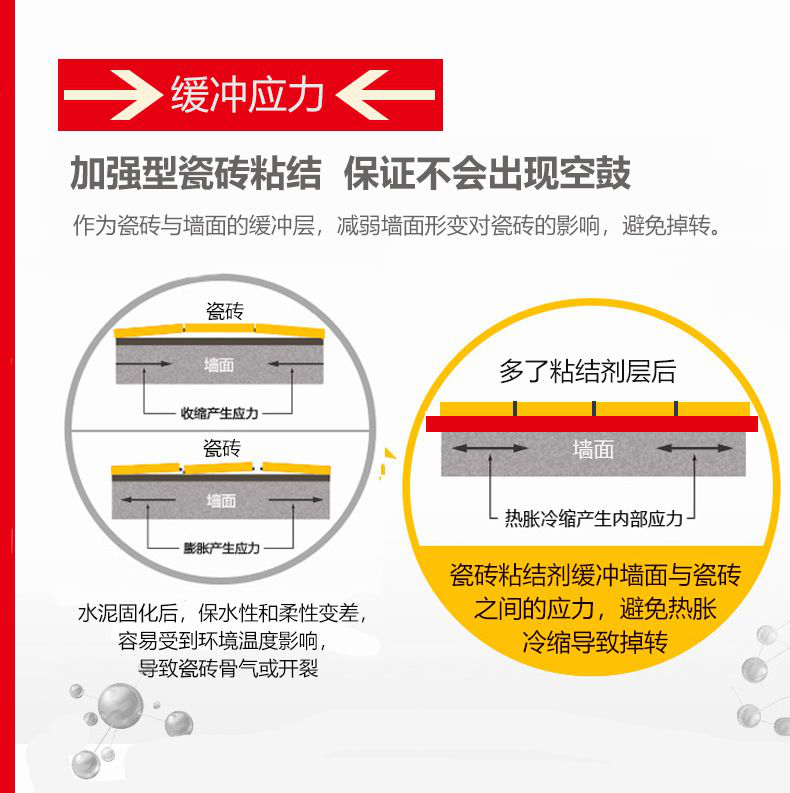 缓冲应力

加强型瓷砖粘结 保证不会出现空鼓

作为瓷砖与墙面的缓冲层，减弱墙面形变对瓷砖的影响，避免掉转。

瓷砖

墙面

收缩产生应力

瓷砖

墙面

膨胀产生应力

水泥固化后，保水性和柔性变差，容易受到环境温度影响，导致瓷砖骨气或开裂

多了粘结剂层后

墙面

热胀冷缩产生内部应力

瓷砖粘结剂缓冲墙面与瓷砖之间的应力，避免热胀冷缩导致掉转